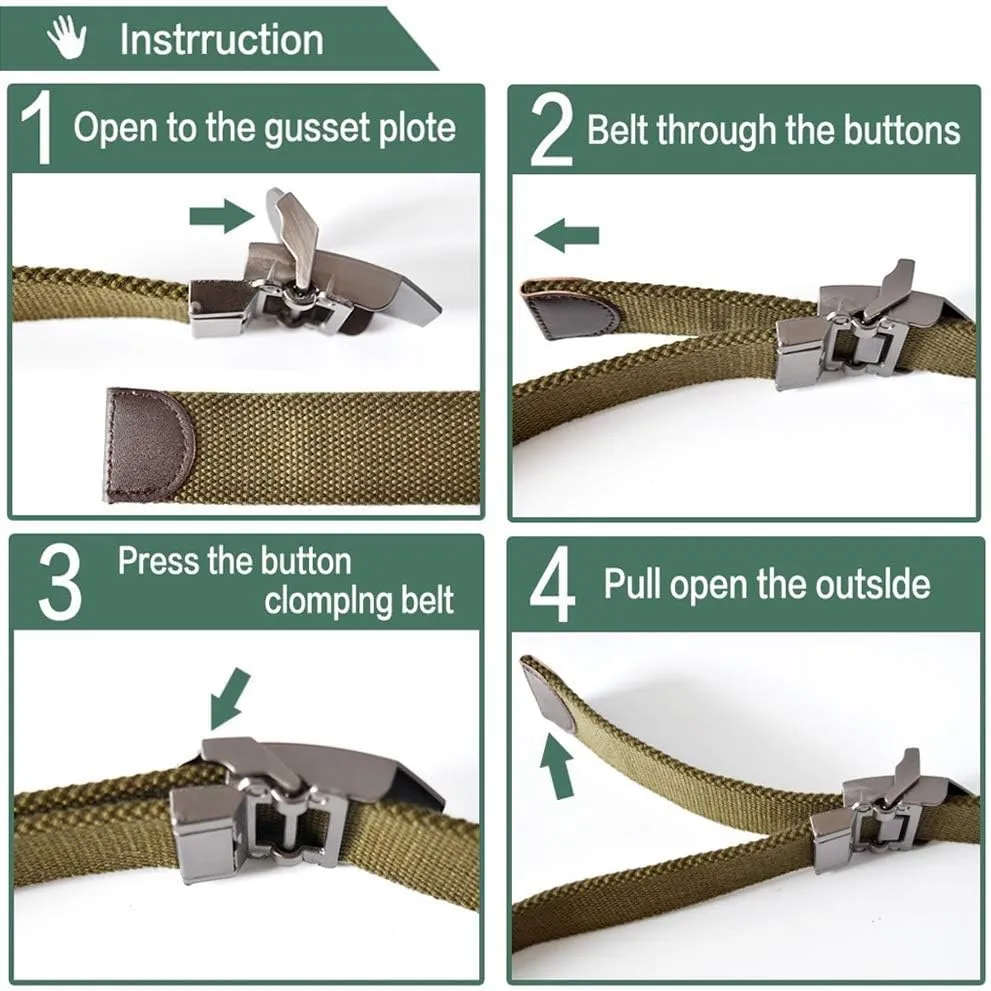 Instrruction

1 Open to the gusset plote

2 Belt through the buttons

3 Press the button clomplng belt

4 Pull open the outslde