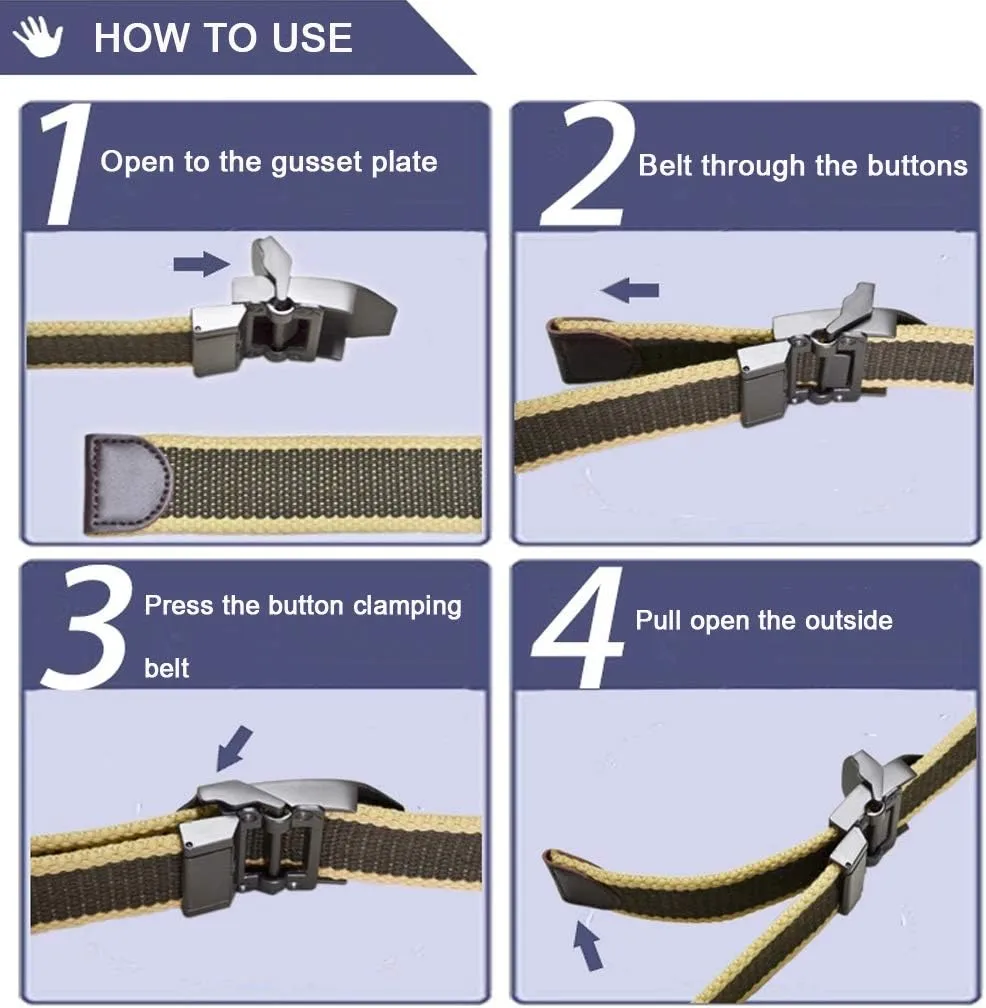 HOW TO USE

1 Open to the gusset plate

2 Belt through the buttons

3 Press the button clamping belt

4 Pull open the outside